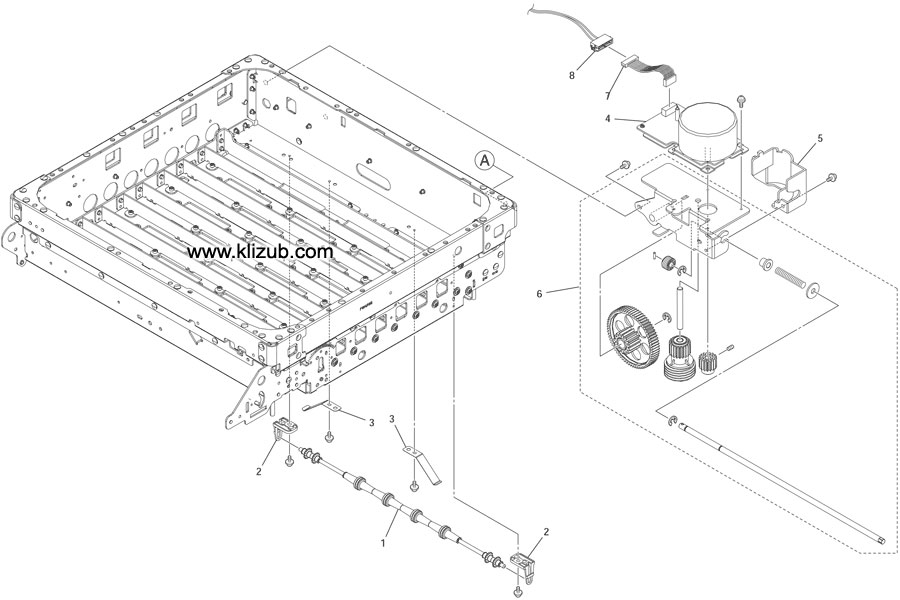 8
7
4
5
A
www.klizub.com
6
3
3
2
1
2